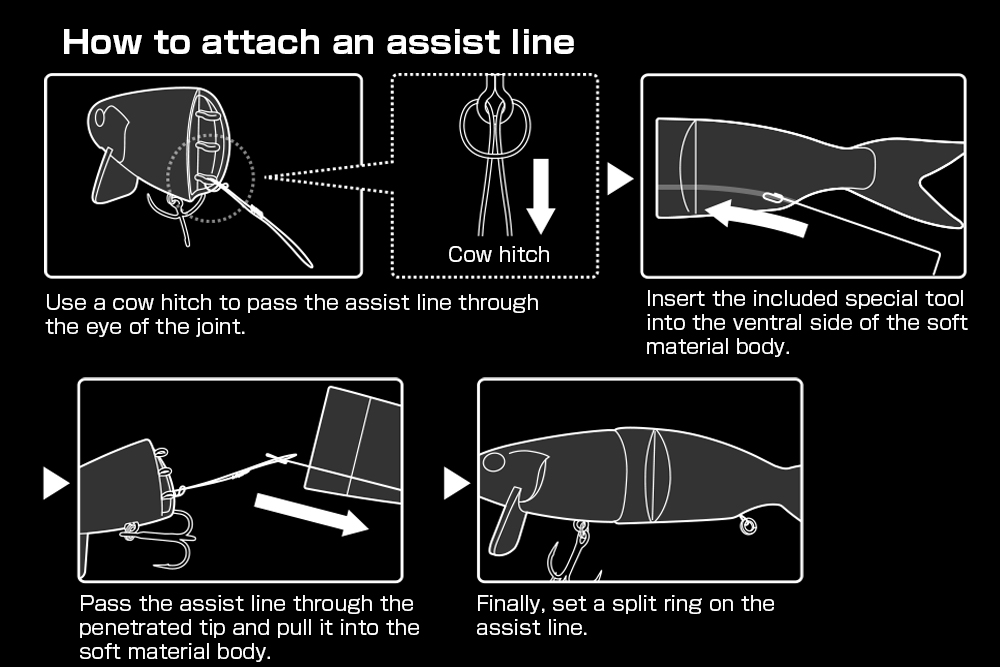 How to attach an assist line

Cow hitch

Use a cow hitch to pass the assist line through the eye of the joint.

Insert the included special tool into the ventral side of the soft material body.

Pass the assist line through the penetrated tip and pull it into the soft material body.

Finally, set a split ring on the assist line.