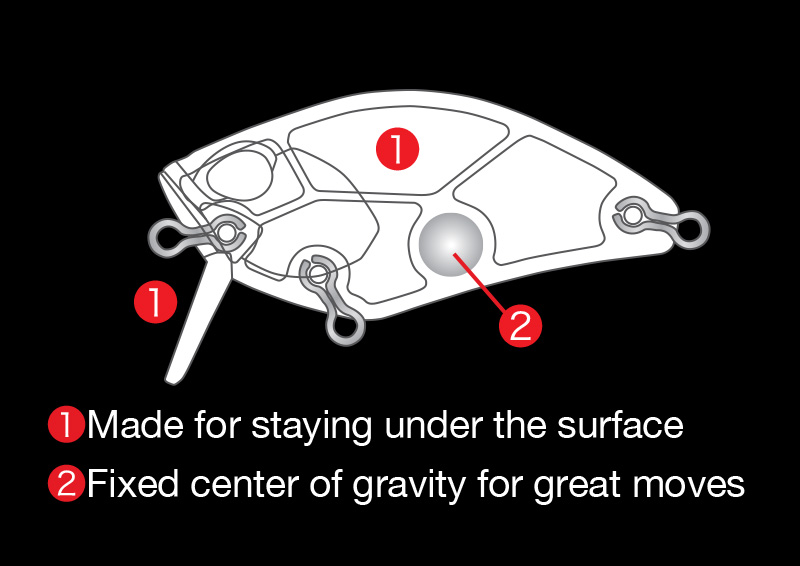 1

1

2

1 Made for staying under the surface

2 Fixed center of gravity for great moves