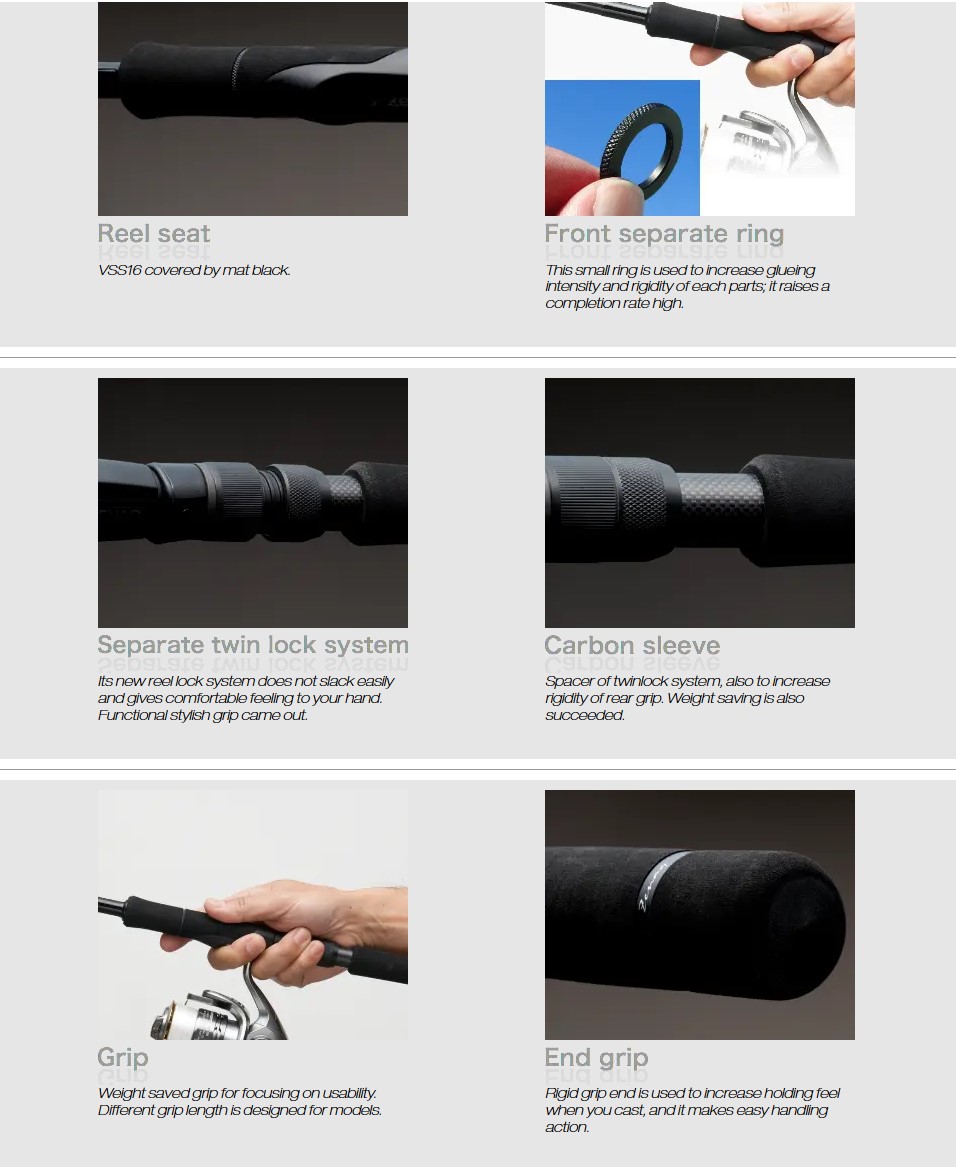 Reel seat
VSS16 covered by mat black.

Front separate ring
This small ring is used to increase glueing intensity and rigidity of each parts; it raises a completion rate high.

Separate twin lock system
Its new reel lock system does not slack easily and gives comfortable feeling to your hand. Functional stylish grip came out.

Carbon sleeve
Spacer of twinlock system, also to increase rigidity of rear grip. Weight saving is also succeeded.

Grip
Weight saved grip for focusing on usability. Different grip length is designed for models.

End grip
Rigid grip end is used to increase holding feel when you cast, and it makes easy handling action.