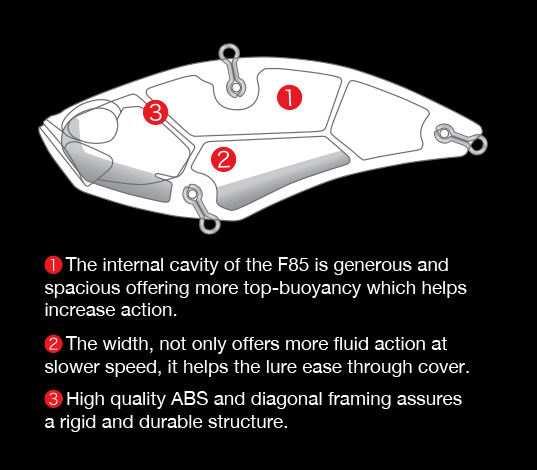 3

1

2

1 The internal cavity of the F85 is generous and spacious offering more top-buoyancy which helps increase action.

2 The width, not only offers more fluid action at slower speed, it helps the lure ease through cover.

3 High quality ABS and diagonal framing assures a rigid and durable structure.